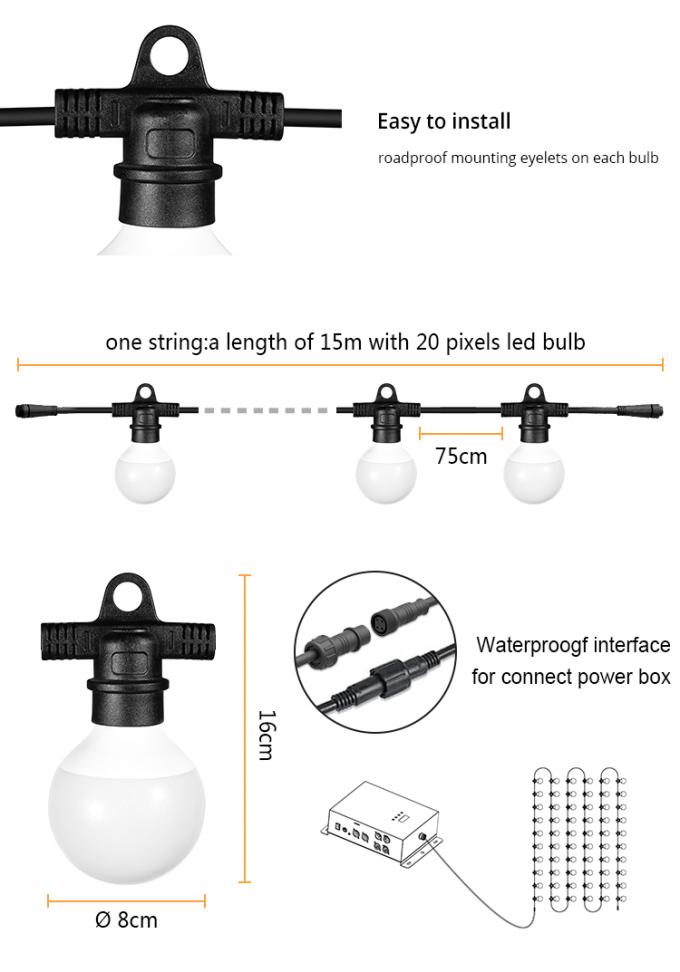 Easy to install

roadproof mounting eyelets on each bulb

one string:a length of 15m with 20 pixels led bulb

75cm

16cm

Ø 8cm

Waterproogf interface for connect power box